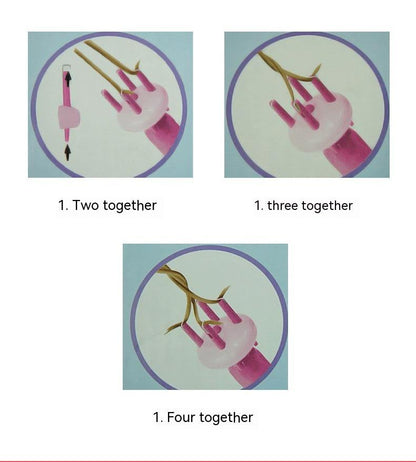 1. Two together

1. three together

1. Four together