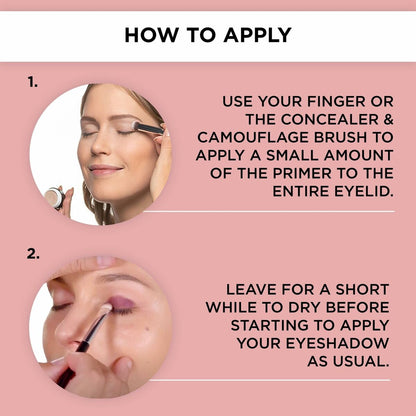 HOW TO APPLY

1.

USE YOUR FINGER OR THE CONCEALER & CAMOUFLAGE BRUSH TO APPLY A SMALL AMOUNT OF THE PRIMER TO THE ENTIRE EYELID.

2.

LEAVE FOR A SHORT WHILE TO DRY BEFORE STARTING TO APPLY YOUR EYESHADOW AS USUAL.